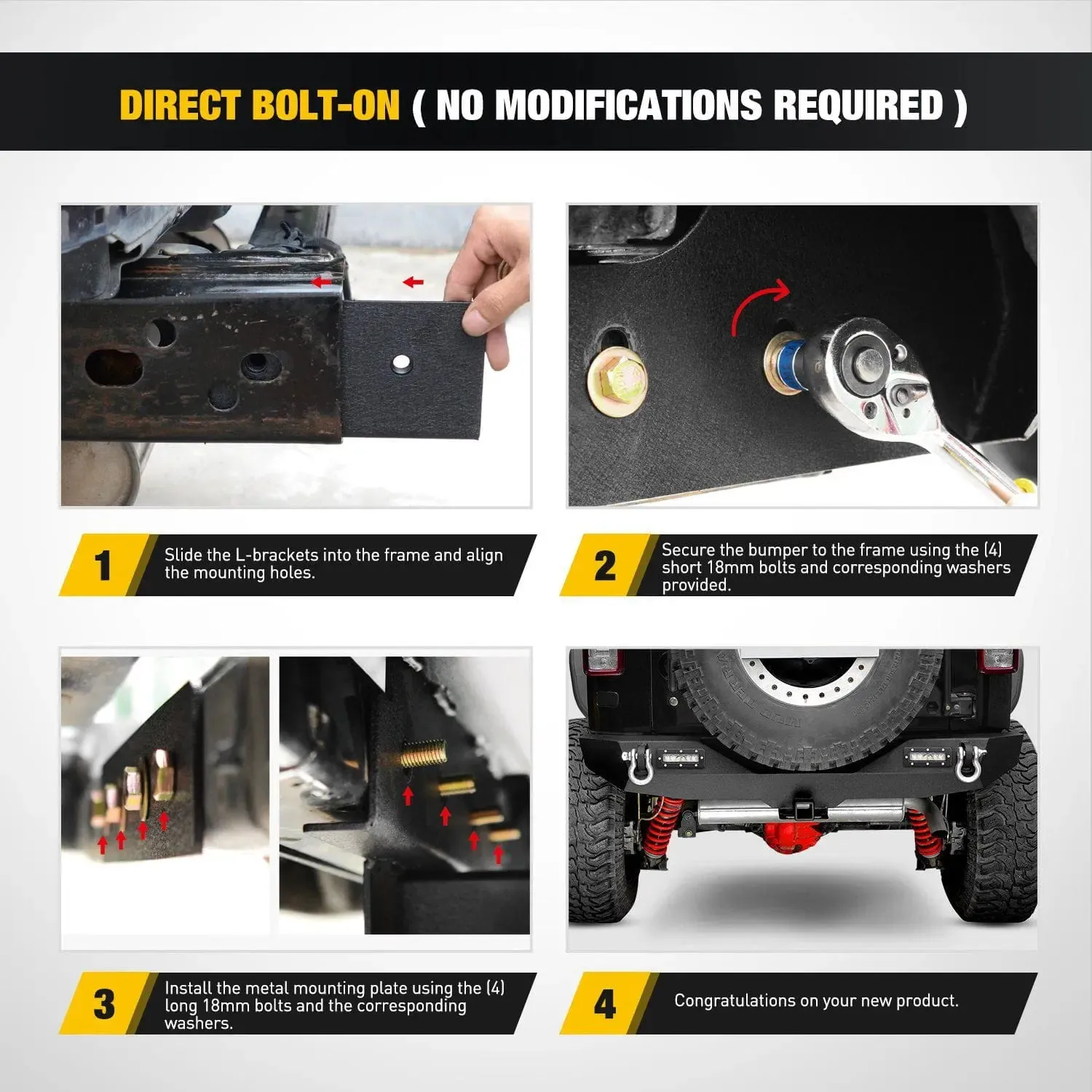 DIRECT BOLT-ON ( NO MODIFICATIONS REQUIRED )

1 Slide the L-brackets into the frame and align the mounting holes.

2 Secure the bumper to the frame using the (4) short 18mm bolts and corresponding washers provided.

3 Install the metal mounting plate using the (4) long 18mm bolts and the corresponding washers.

4 Congratulations on your new product.